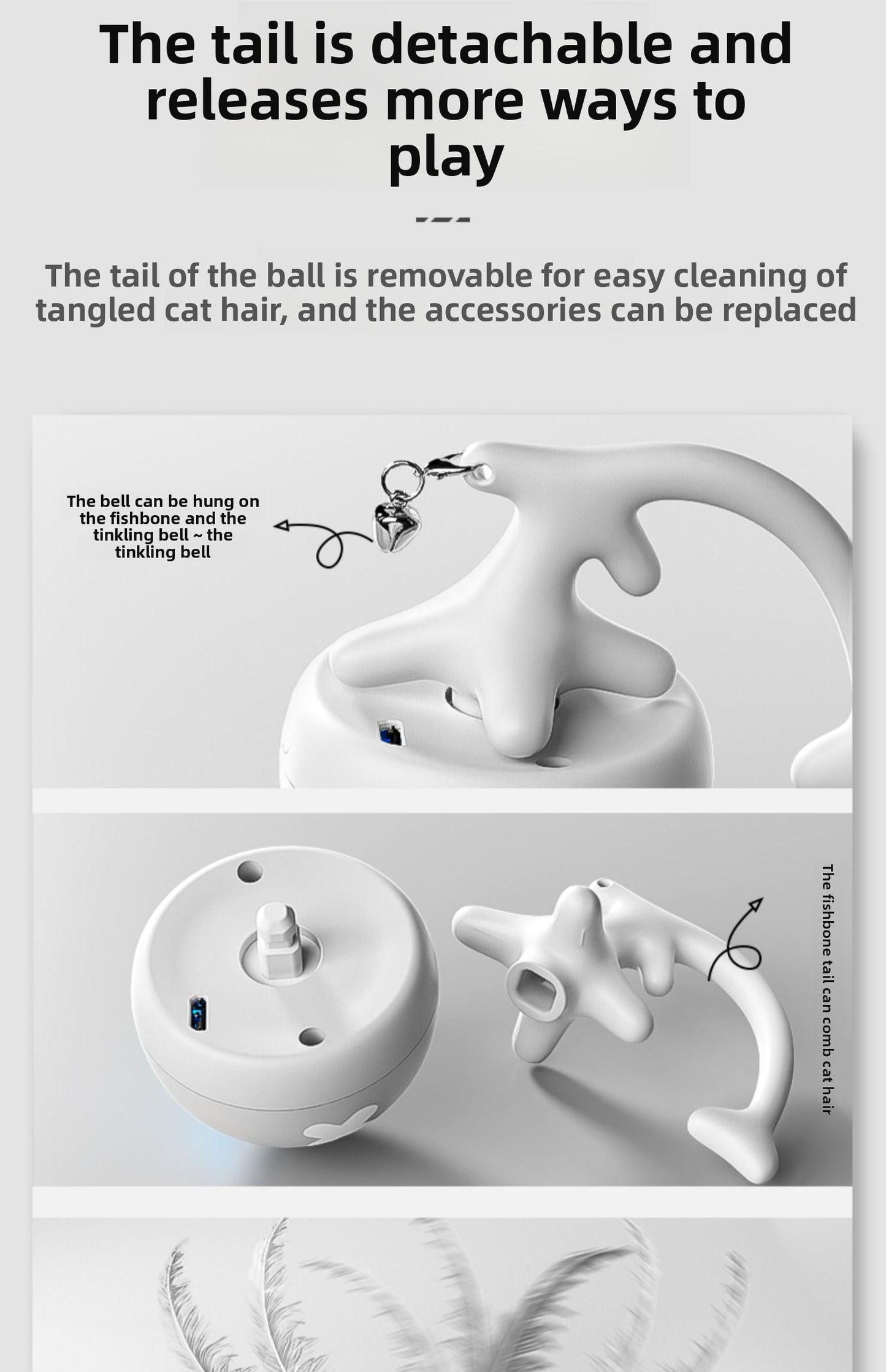 The tail is detachable and releases more ways to play

The tail of the ball is removable for easy cleaning of tangled cat hair, and the accessories can be replaced

The bell can be hung on the fishbone and the tinkling bell ~ the tinkling bell

The fishbone tail can comb cat hair