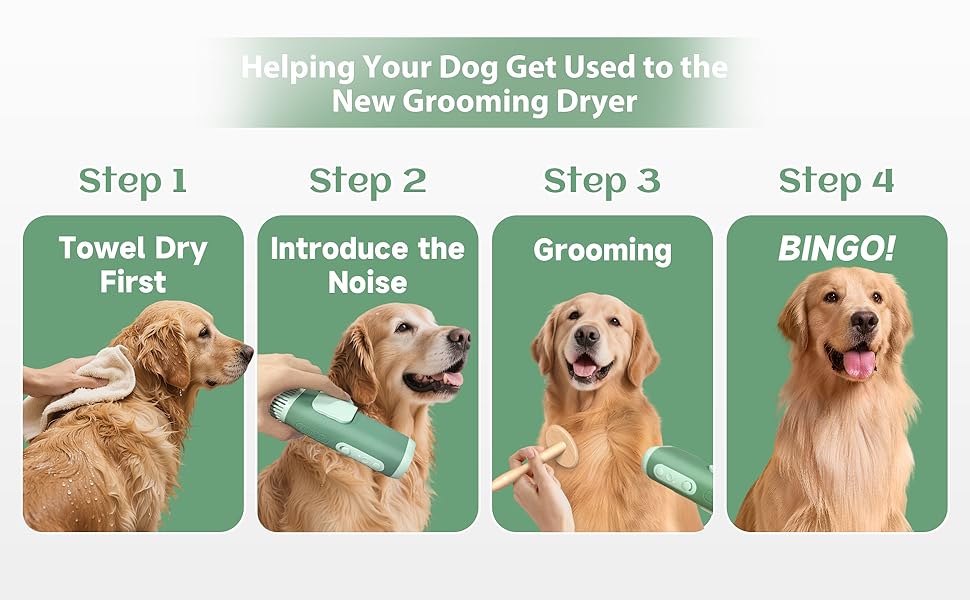 Helping Your Dog Get Used to the New Grooming Dryer

Step 1

Towel Dry First

Step 2

Introduce the Noise

Step 3

Grooming

Step 4

BINGO!