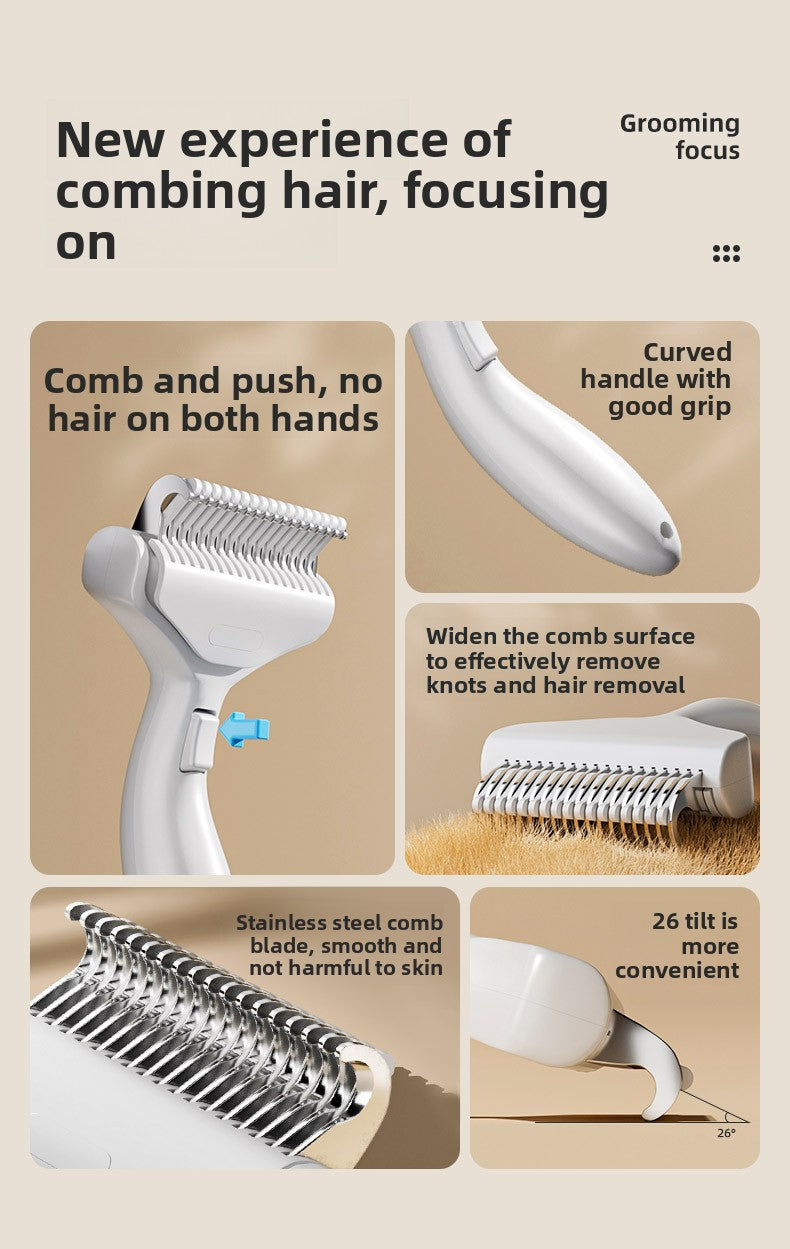 New experience of combing hair, focusing on

Grooming focus

Comb and push, no hair on both hands

Curved handle with good grip

Widen the comb surface to effectively remove knots and hair removal

Stainless steel comb blade, smooth and not harmful to skin

26 tilt is more convenient

26°